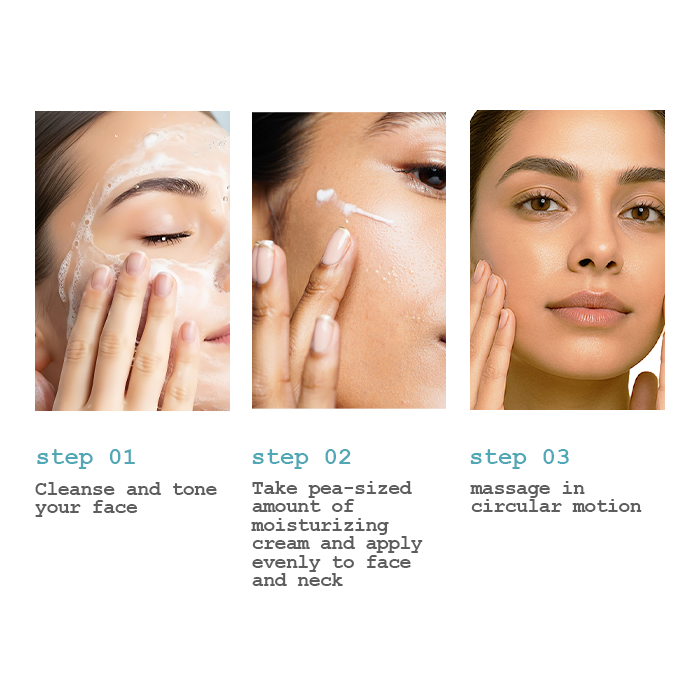 step 01

Cleanse and tone your face

step 02

Take pea-sized amount of moisturizing cream and apply evenly to face and neck

step 03

massage in circular motion