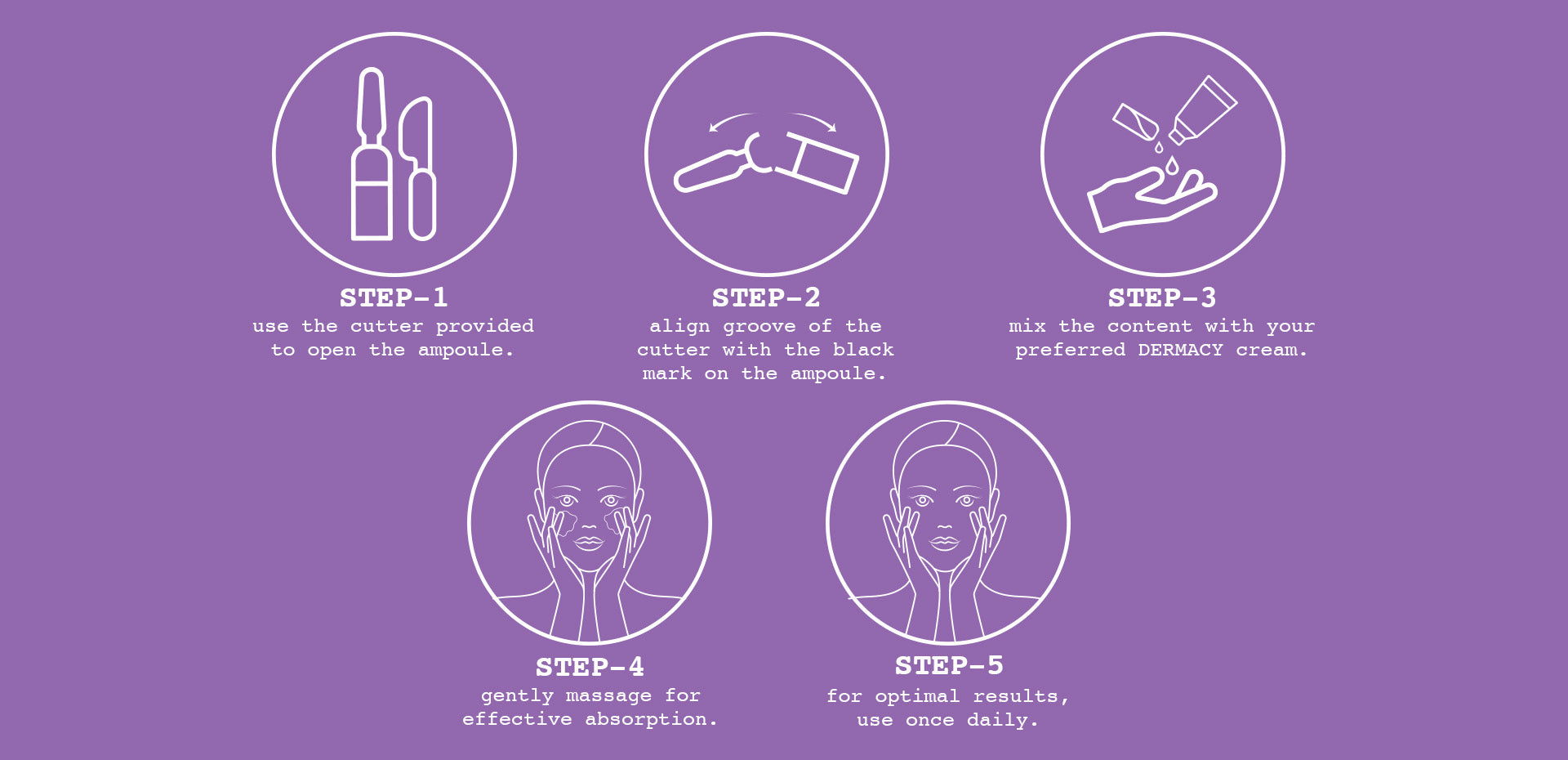 STEP-1
use the cutter provided to open the ampoule.

STEP-2
align groove of the cutter with the black mark on the ampoule.

STEP-3
mix the content with your preferred DERMACY cream.

STEP-4
gently massage for effective absorption.

STEP-5
for optimal results, use once daily.